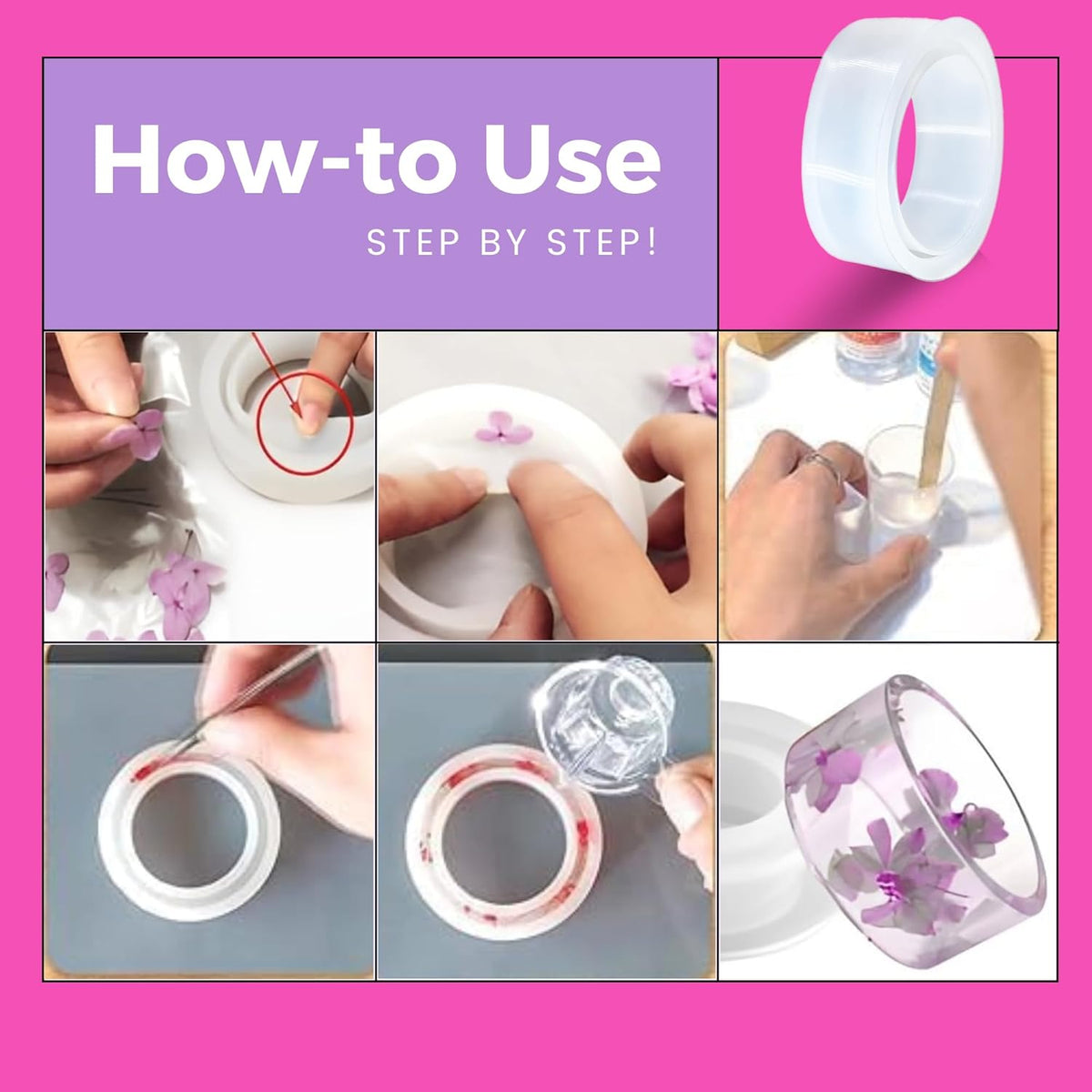 How-to Use

STEP BY STEP!